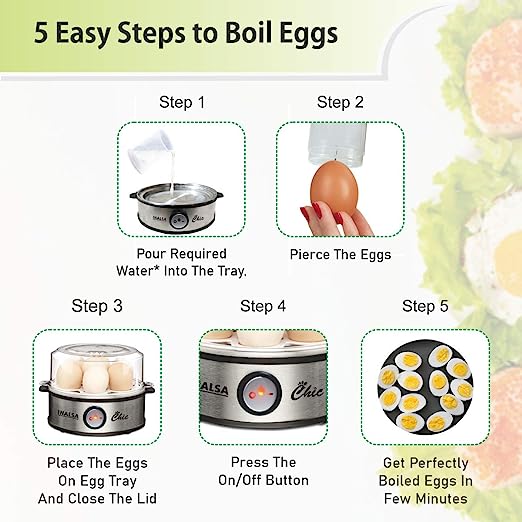 5 Easy Steps to Boil Eggs

Step 1

INALSA Chic

Pour Required Water* Into The Tray.

Step 2

Pierce The Eggs

Step 3

INALSA Chic

Place The Eggs On Egg Tray And Close The Lid

Step 4

INALSA Chic

Press The On/Off Button

Step 5

Get Perfectly Boiled Eggs In Few Minutes